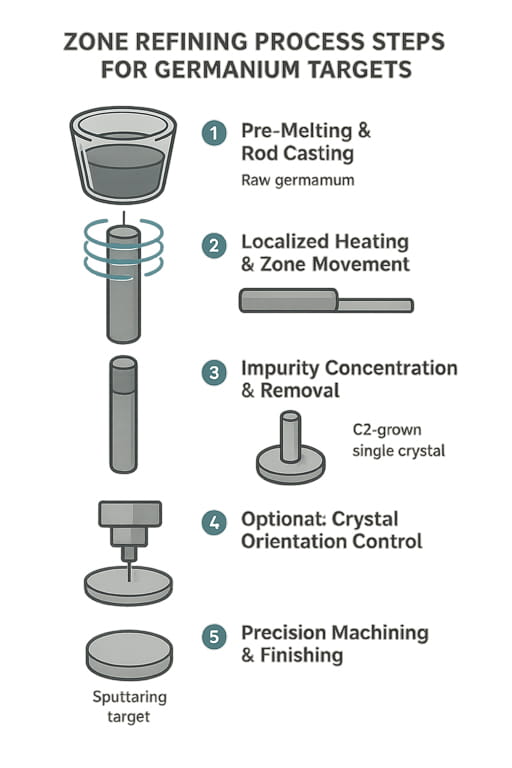 ZONE REFINING PROCESS STEPS FOR GERMANIUM TARGETS

1 Pre-Melting & Rod Casting

Raw germamum

2 Localized Heating & Zone Movement

3 Impurity Concentration & Removal

C2-grown single crystal

4 Optionat: Crystal Orientation Control

5 Precision Machining & Finishing

Sputtaring target